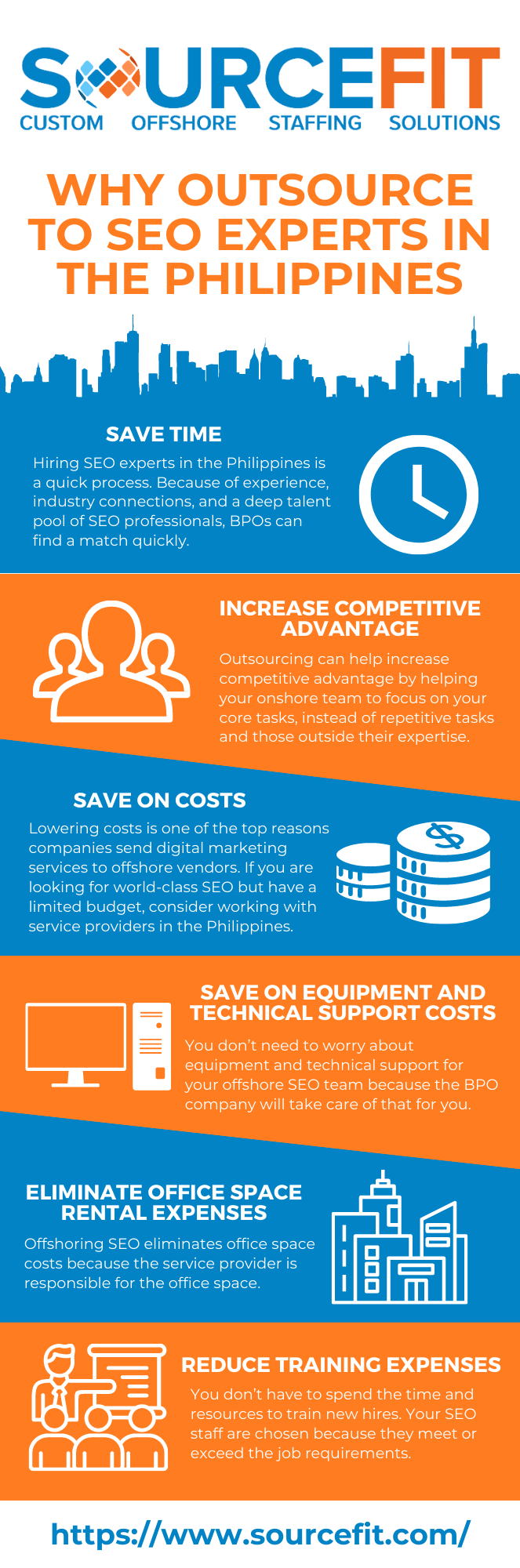 SOURCEFIT
CUSTOM OFFSHORE STAFFING SOLUTIONS

WHY OUTSOURCE TO SEO EXPERTS IN THE PHILIPPINES

SAVE TIME
Hiring SEO experts in the Philippines is a quick process. Because of experience, industry connections, and a deep talent pool of SEO professionals, BPOs can find a match quickly.

INCREASE COMPETITIVE ADVANTAGE
Outsourcing can help increase competitive advantage by helping your onshore team to focus on your core tasks, instead of repetitive tasks and those outside their expertise.

SAVE ON COSTS
Lowering costs is one of the top reasons companies send digital marketing services to offshore vendors. If you are looking for world-class SEO but have a limited budget, consider working with service providers in the Philippines.

SAVE ON EQUIPMENT AND TECHNICAL SUPPORT COSTS
You don't need to worry about equipment and technical support for your offshore SEO team because the BPO company will take care of that for you.

ELIMINATE OFFICE SPACE RENTAL EXPENSES
Offshoring SEO eliminates office space costs because the service provider is responsible for the office space.

REDUCE TRAINING EXPENSES
You don't have to spend the time and resources to train new hires. Your SEO staff are chosen because they meet or exceed the job requirements.

https://www.sourcefit.com/